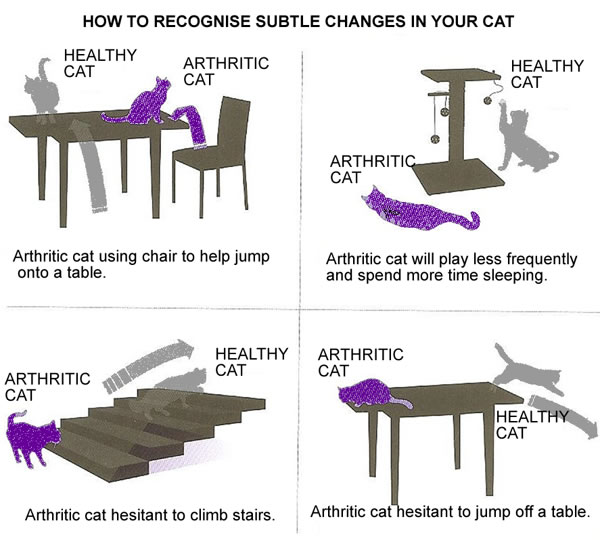 HOW TO RECOGNISE SUBTLE CHANGES IN YOUR CAT

HEALTHY CAT

ARTHRITIC CAT

Arthritic cat using chair to help jump onto a table.

HEALTHY CAT

ARTHRITIC CAT

Arthritic cat will play less frequently and spend more time sleeping.

ARTHRITIC CAT

HEALTHY CAT

Arthritic cat hesitant to climb stairs.

ARTHRITIC CAT

HEALTHY CAT

Arthritic cat hesitant to jump off a table.